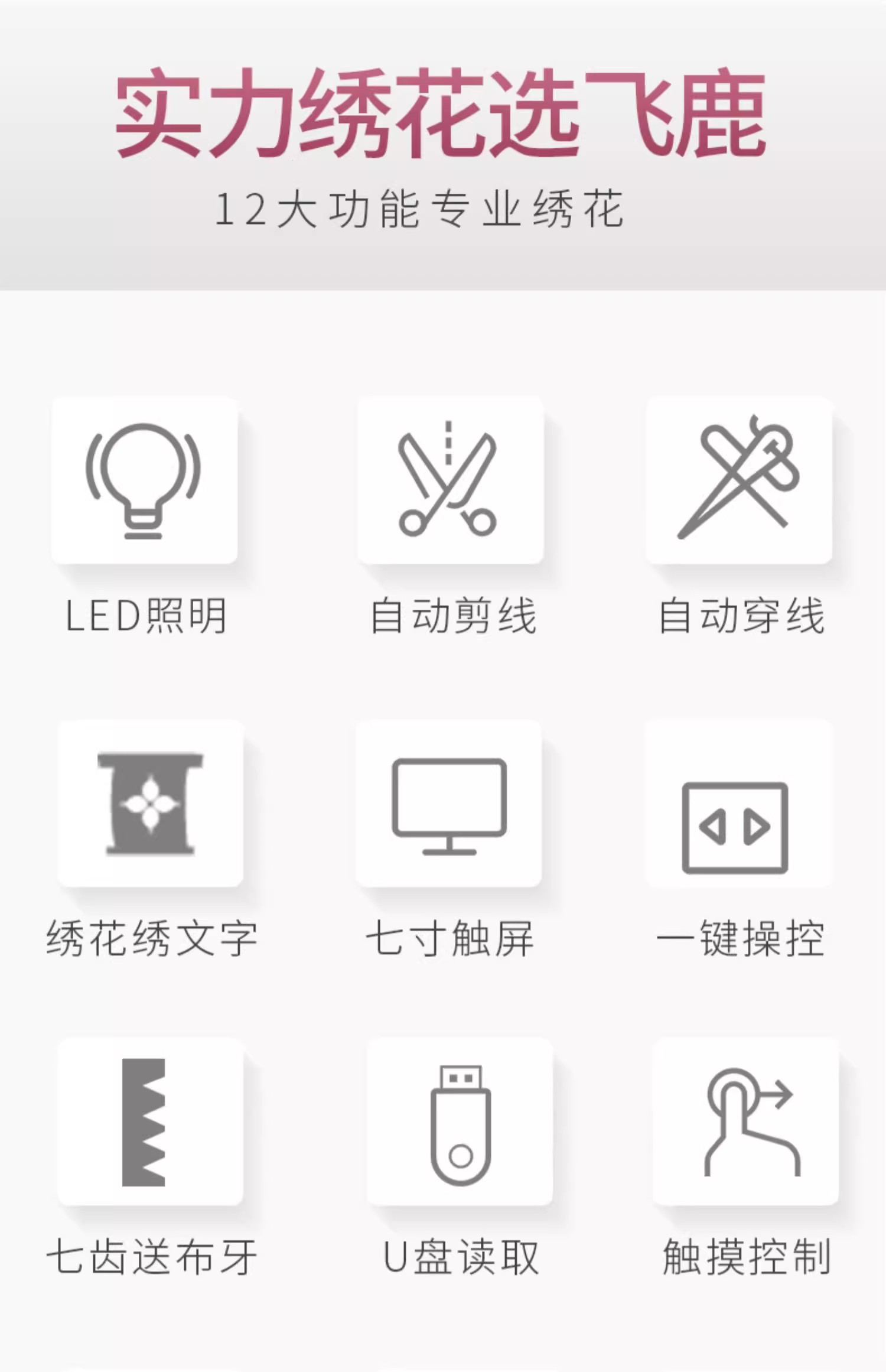 实力绣花选飞鹿

12大功能专业绣花

LED照明

自动剪线

自动穿线

绣花绣文字

七寸触屏

一键操控

七齿送布牙

U盘读取

触摸控制